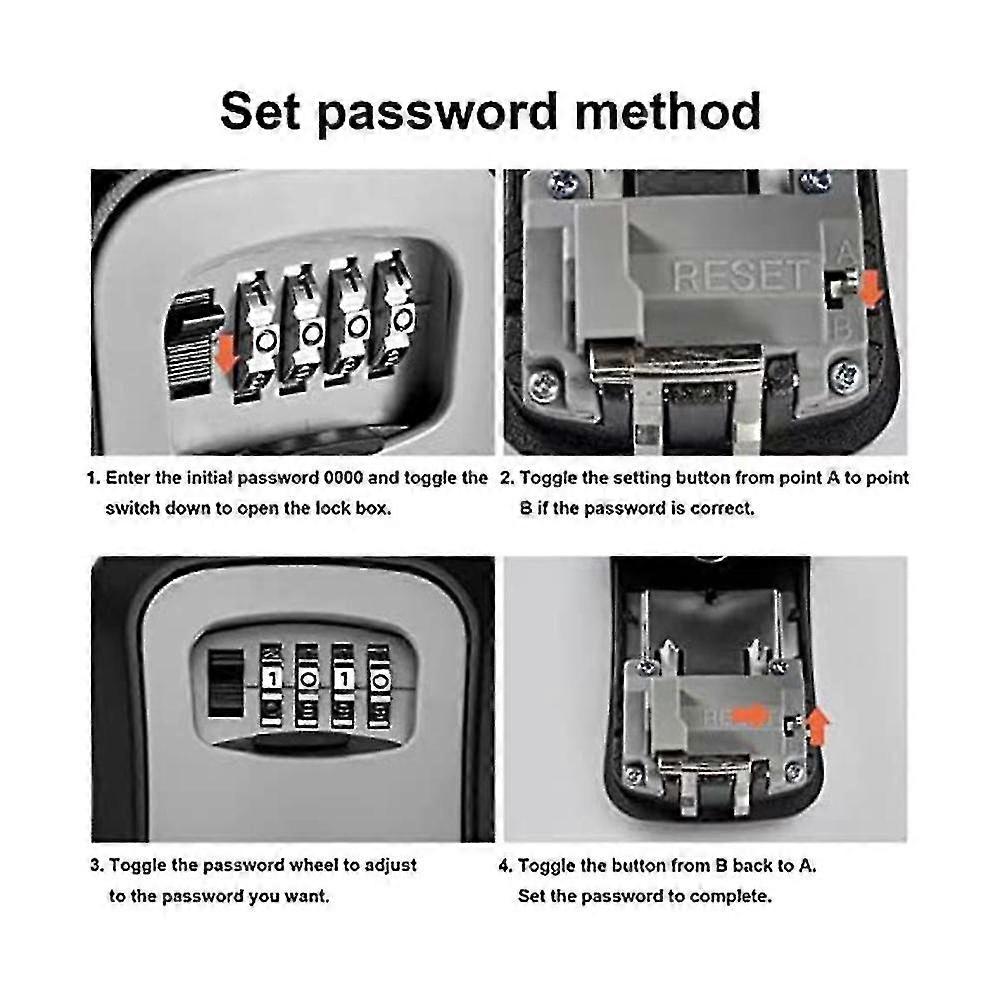 Set password method

0
0
0
0

RESET
A
B

1. Enter the initial password 0000 and toggle the switch down to open the lock box.

2. Toggle the setting button from point A to point B if the password is correct.

1
0
1
0

3. Toggle the password wheel to adjust to the password you want.

4. Toggle the button from B back to A. Set the password to complete.