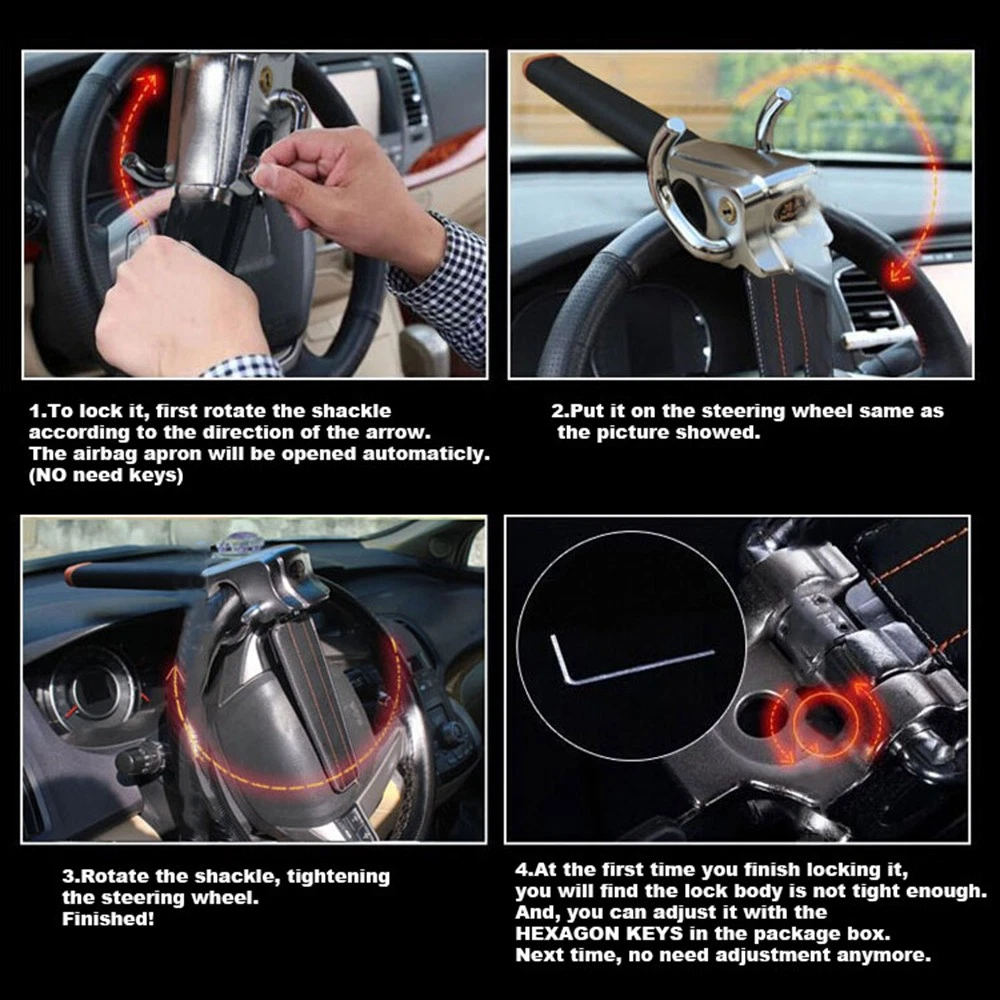 1.To lock it, first rotate the shackle according to the direction of the arrow. The airbag apron will be opened automaticly. (NO need keys)

2.Put it on the steering wheel same as the picture showed.

3.Rotate the shackle, tightening the steering wheel. Finished!

4.At the first time you finish locking it, you will find the lock body is not tight enough. And, you can adjust it with the HEXAGON KEYS in the package box. Next time, no need adjustment anymore.