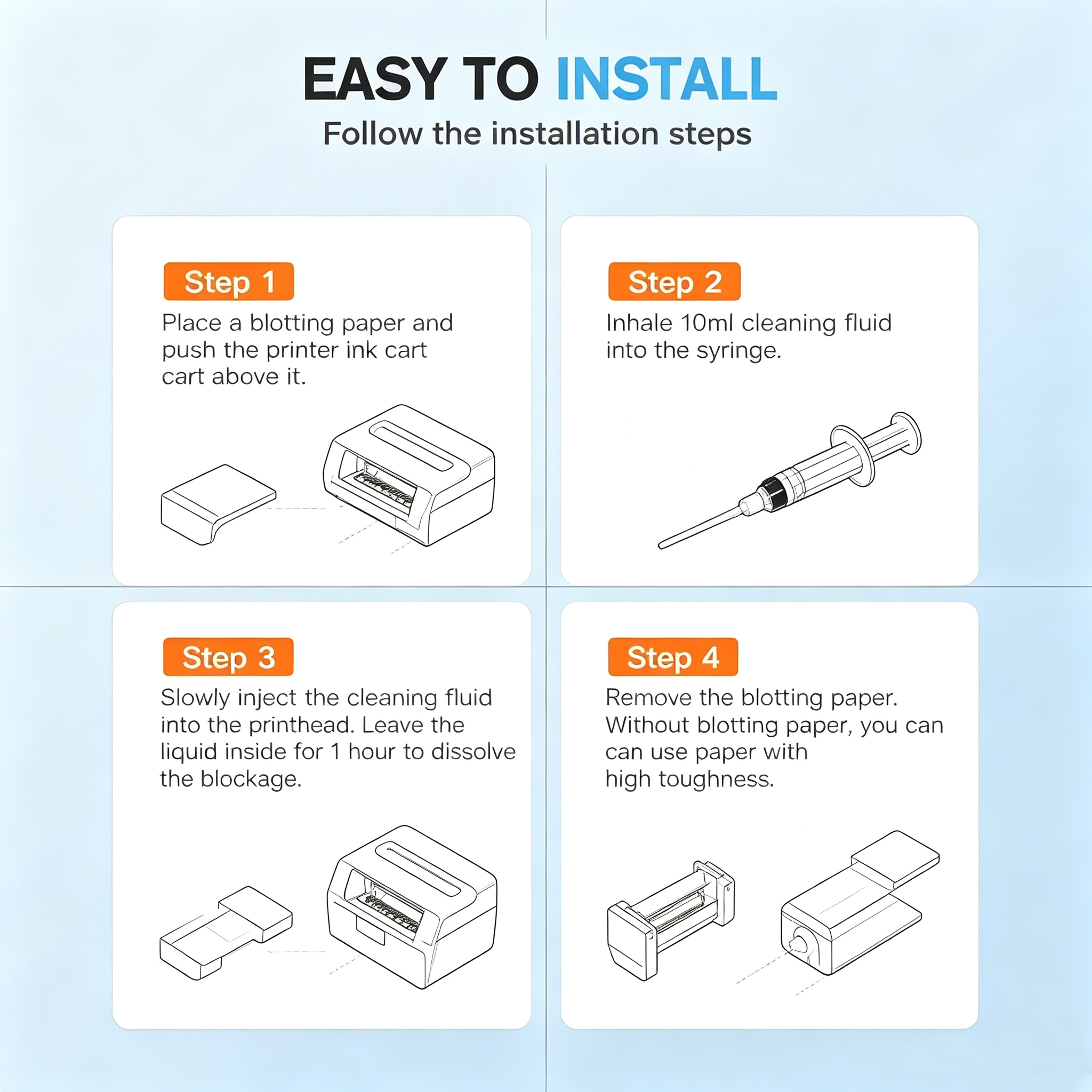 EASY TO INSTALL
Follow the installation steps

Step 1
Place a blotting paper and push the printer ink cart cart above it.

Step 2
Inhale 10ml cleaning fluid into the syringe.

Step 3
Slowly inject the cleaning fluid into the printhead. Leave the liquid inside for 1 hour to dissolve the blockage.

Step 4
Remove the blotting paper. Without blotting paper, you can can use paper with high toughness.